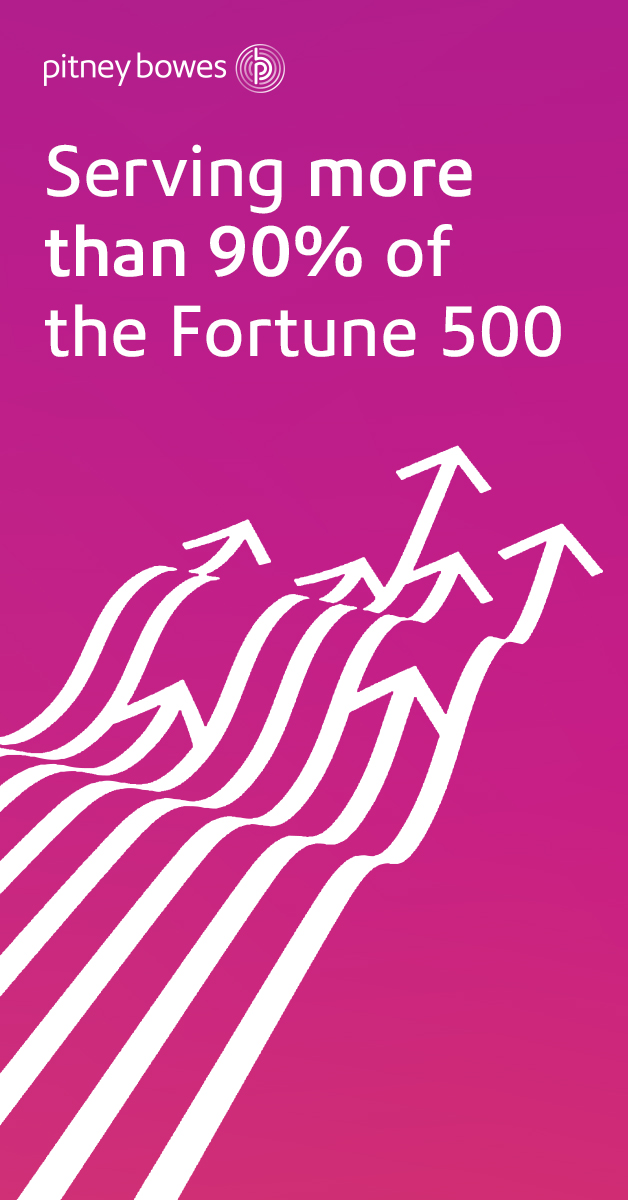 pitney bowes

Serving more than 90% of the Fortune 500